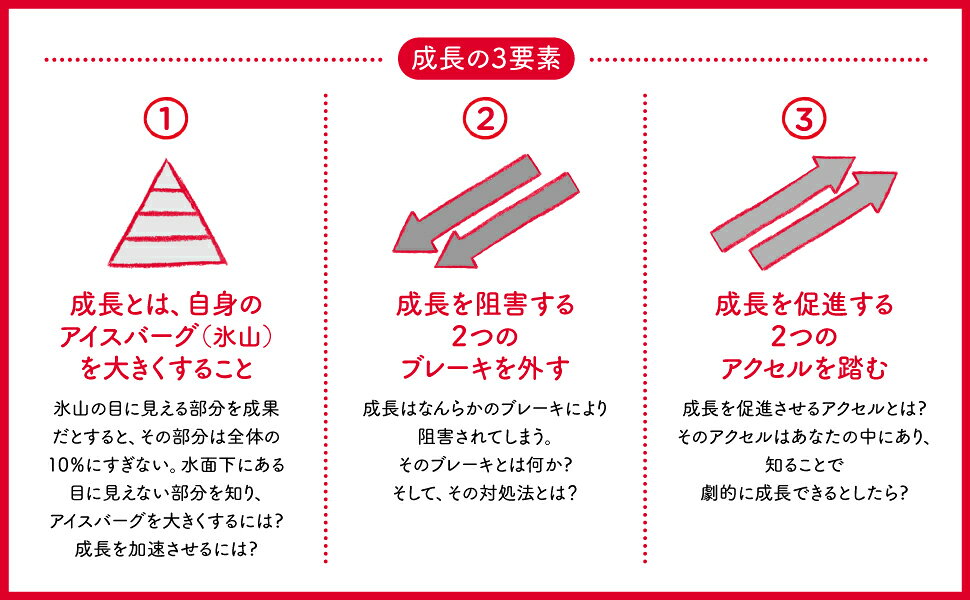 成長の3要素

①

成長とは、自身のアイスバーグ（氷山）を大きくすること

氷山の目に見える部分を成果だとすると、その部分は全体の10％にすぎない。水面下にある目に見えない部分を知り、アイスバーグを大きくするには？成長を加速させるには？

②

成長を阻害する2つのブレーキを外す

成長はなんらかのブレーキにより阻害されてしまう。そのブレーキとは何か？そして、その対処法とは？

③

成長を促進する2つのアクセルを踏む

成長を促進させるアクセルとは？そのアクセルはあなたの中にあり、知ることで劇的に成長できるとしたら？