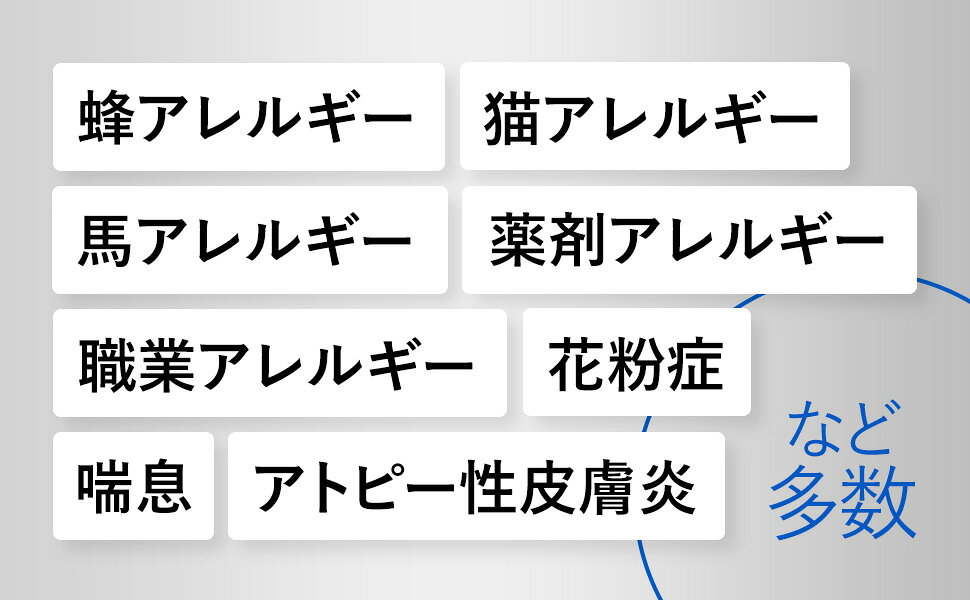 蜂アレルギー

猫アレルギー

馬アレルギー

薬剤アレルギー

職業アレルギー

花粉症

喘息

アトピー性皮膚炎

など
多数