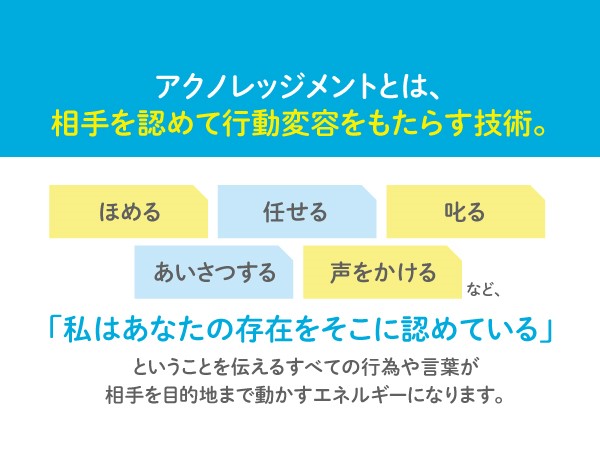 アクノレッジメントとは、
相手を認めて行動変容をもたらす技術。

ほめる

任せる

叱る

あいさつする

声をかける

など、

「私はあなたの存在をそこに認めている」

ということを伝えるすべての行為や言葉が
相手を目的地まで動かすエネルギーになります。