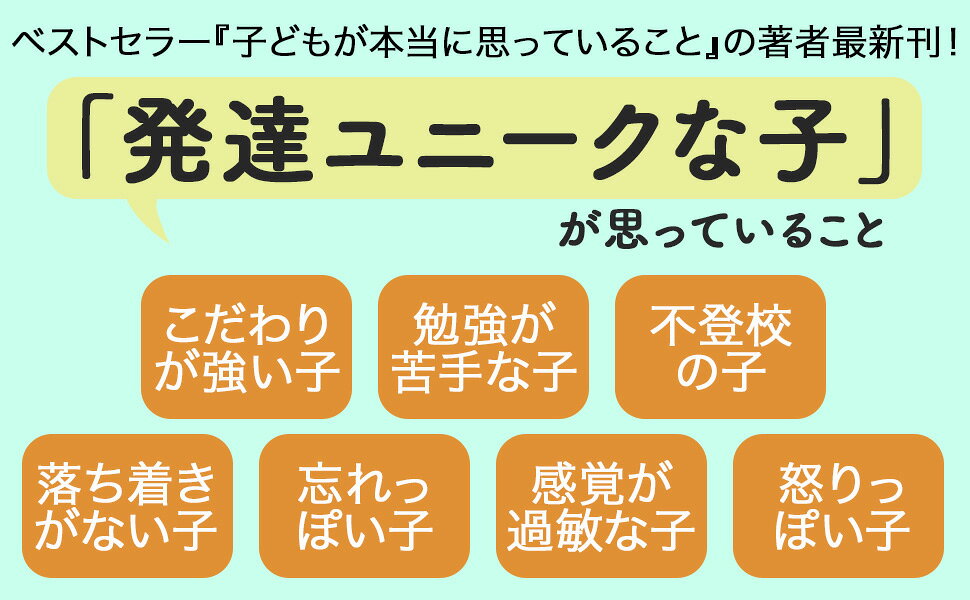 ベストセラー『子どもが本当に思っていること』の著者最新刊！

「発達ユニークな子」

が思っていること

こだわり
が強い子

勉強が
苦手な子

不登校
の子

落ち着き
がない子

忘れっ
ぽい子

感覚が
過敏な子

怒りっ
ぽい子