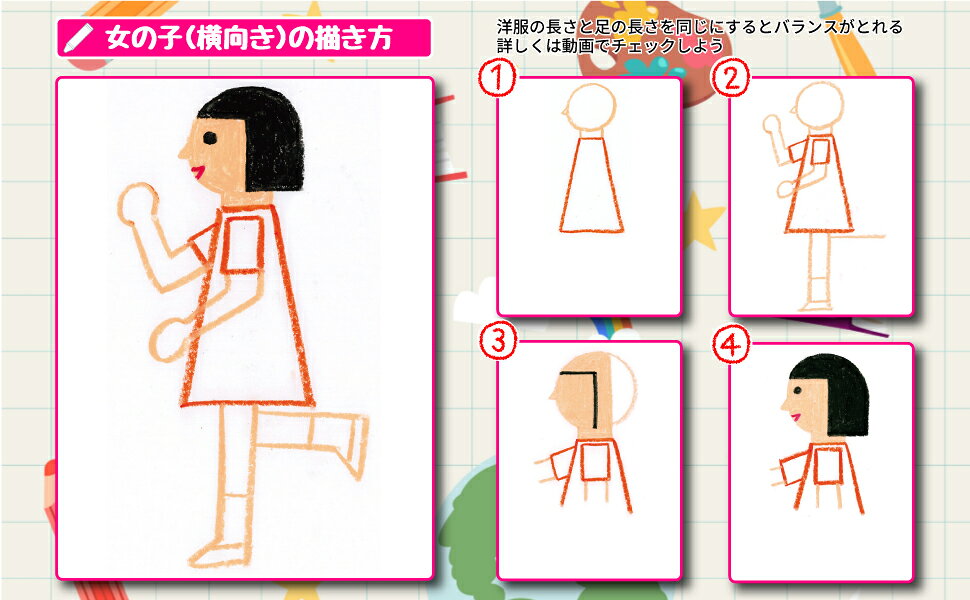 女の子（横向き）の描き方

洋服の長さと足の長さを同じにするとバランスがとれる
詳しくは動画でチェックしよう

①

②

③

④