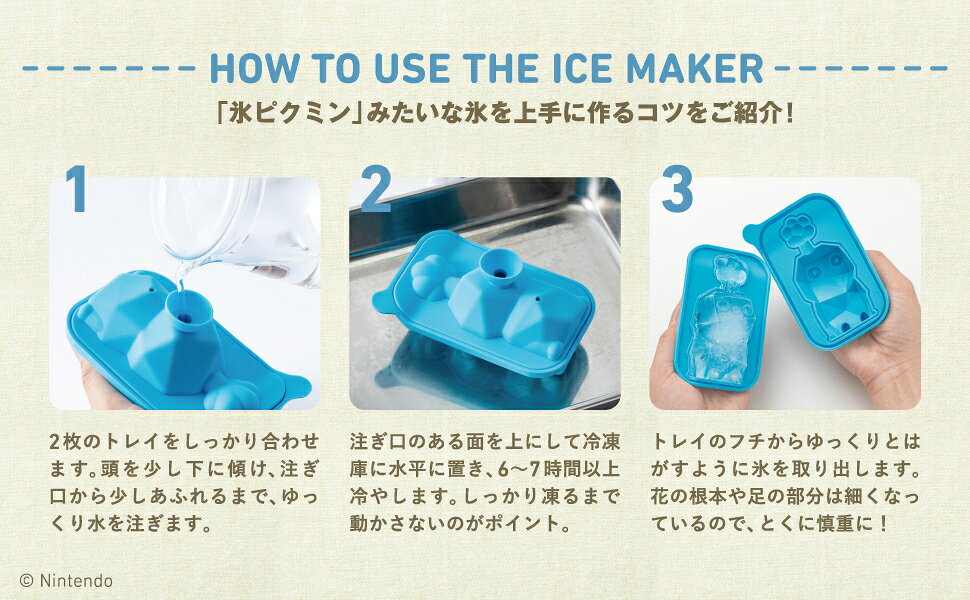 HOW TO USE THE ICE MAKER

「氷ピクミン」みたいな氷を上手に作るコツをご紹介！

1

2枚のトレイをしっかり合わせます。頭を少し下に傾け、注ぎ口から少しあふれるまで、ゆっくり水を注ぎます。

2

注ぎ口のある面を上にして冷凍庫に水平に置き、6〜7時間以上冷やします。しっかり凍るまで動かさないのがポイント。

3

トレイのフチからゆっくりとはがすように氷を取り出します。花の根本や足の部分は細くなっているので、とくに慎重に！

© Nintendo