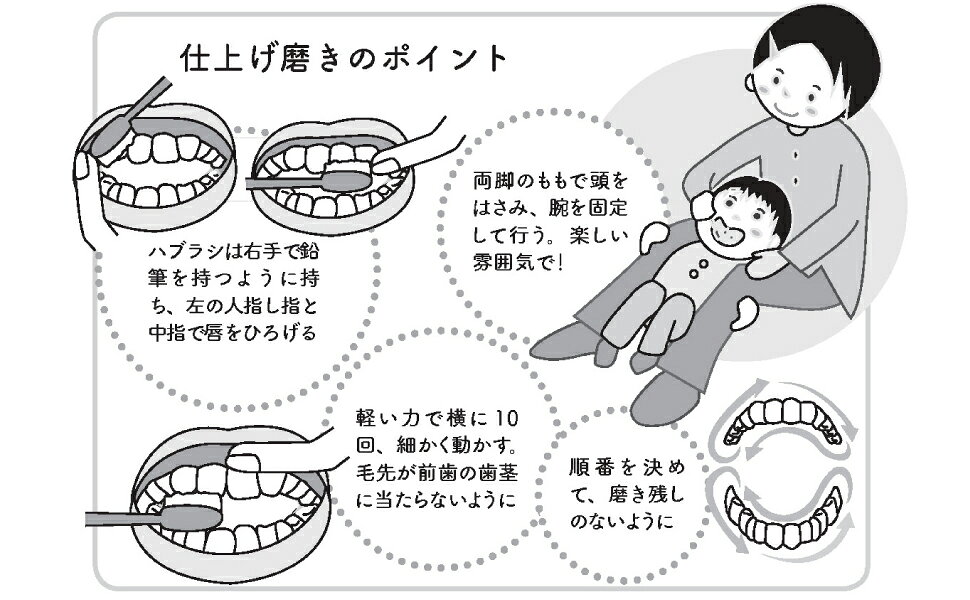 仕上げ磨きのポイント

ハブラシは右手で鉛筆を持つように持ち、左の人指し指と中指で唇をひろげる

両脚のももで頭をはさみ、腕を固定して行う。楽しい雰囲気で!

軽い力で横に10回、細かく動かす。毛先が前歯の歯茎に当たらないように

順番を決めて、磨き残しのないように