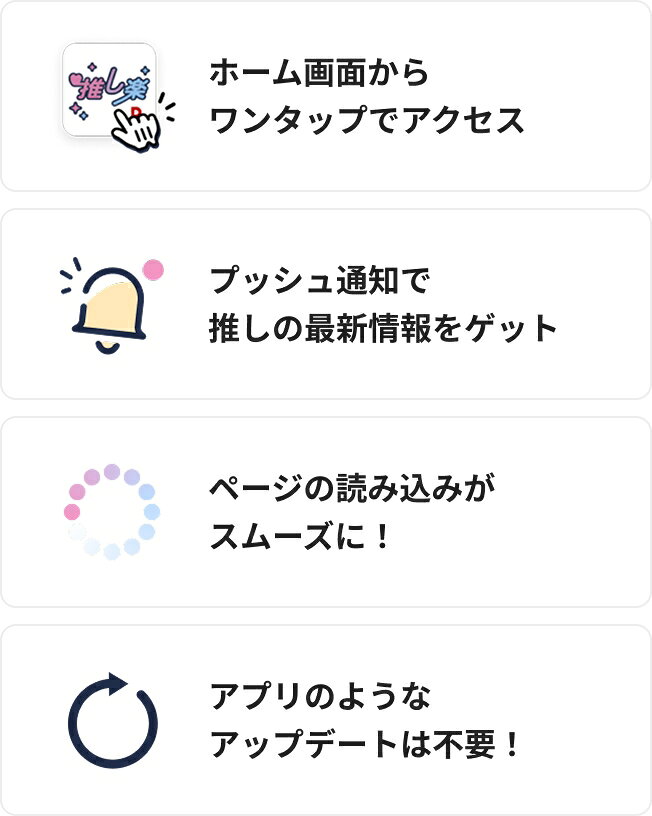 推し楽

ホーム画面から
ワンタップでアクセス

プッシュ通知で
推しの最新情報をゲット

ページの読み込みが
スムーズに！

アプリのような
アップデートは不要！